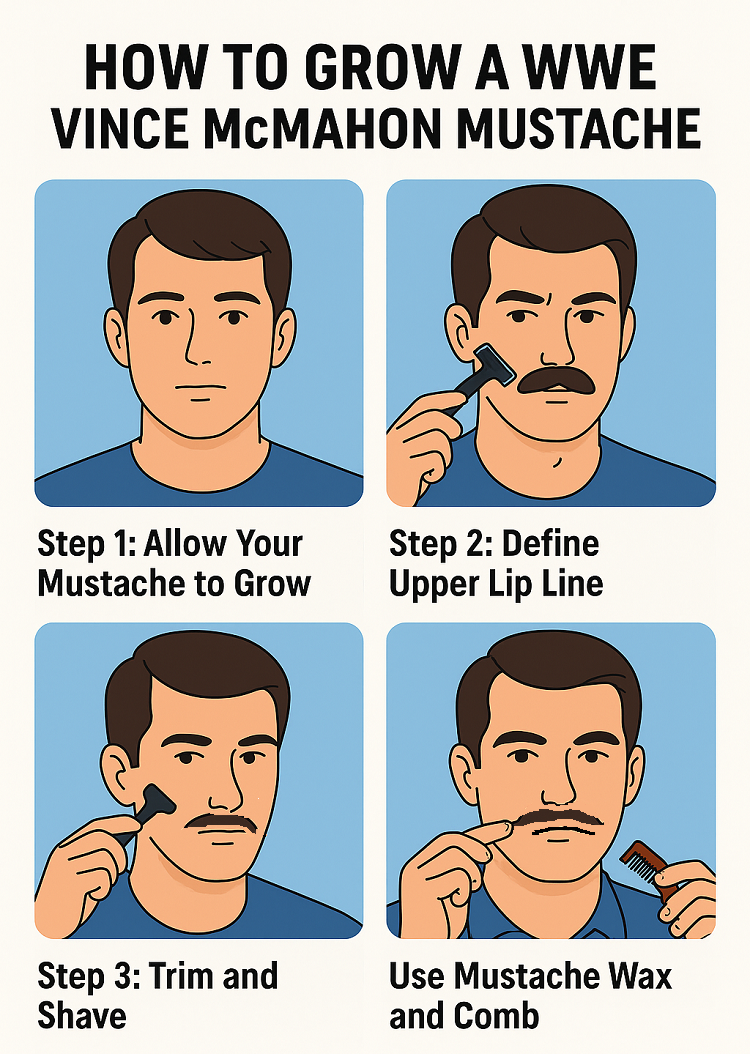 HOW TO GROW A WWE VINCE McMAHON MUSTACHE

Step 1: Allow Your Mustache to Grow

Step 2: Define Upper Lip Line

Step 3: Trim and Shave

Use Mustache Wax and Comb