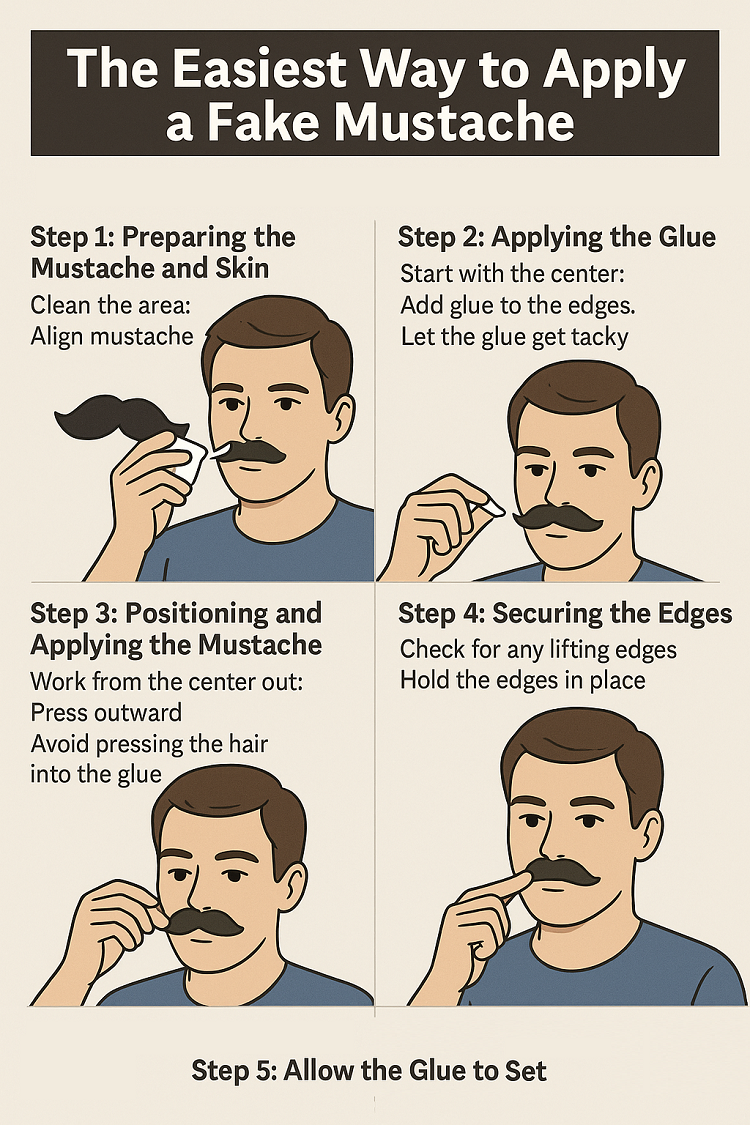 The Easiest Way to Apply a Fake Mustache

Step 1: Preparing the Mustache and Skin
Clean the area:
Align mustache

Step 2: Applying the Glue
Start with the center:
Add glue to the edges.
Let the glue get tacky

Step 3: Positioning and Applying the Mustache
Work from the center out:
Press outward
Avoid pressing the hair into the glue

Step 4: Securing the Edges
Check for any lifting edges
Hold the edges in place

Step 5: Allow the Glue to Set